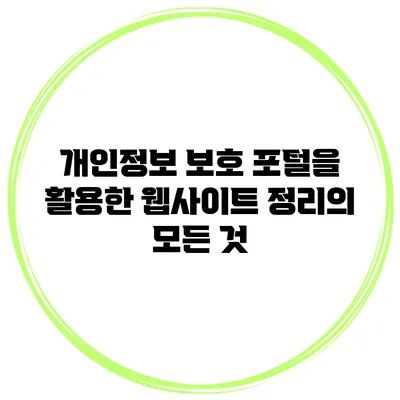 개인정보 보호 포털을 활용한 웹사이트 정리의 모든 것