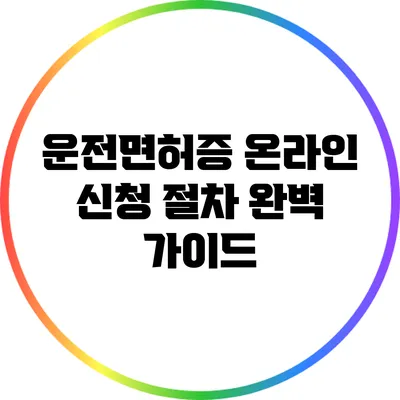 운전면허증 온라인 신청 절차 완벽 가이드