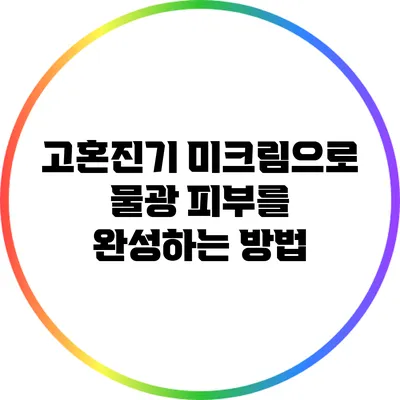 고혼진기 미크림으로
물광 피부를
완성하는 방법