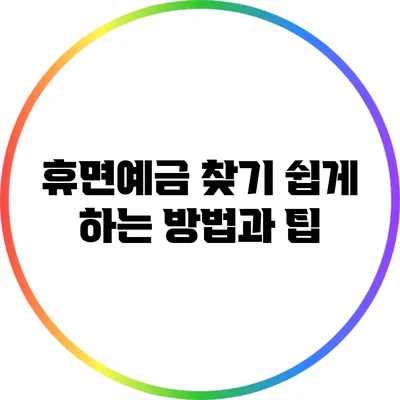 휴면예금 찾기 쉽게 하는 방법과 팁