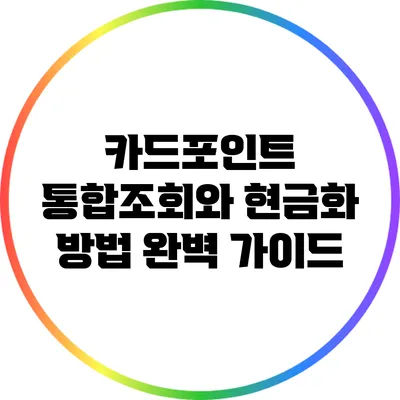 카드포인트
통합조회와 현금화
방법 완벽 가이드