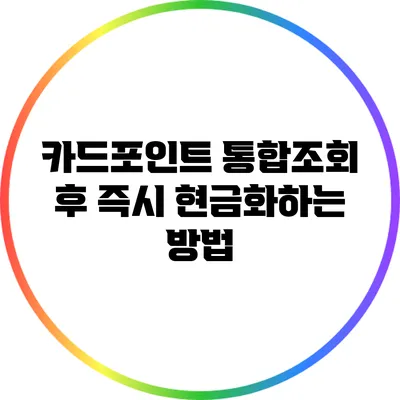 카드포인트 통합조회 후 즉시 현금화하는 방법