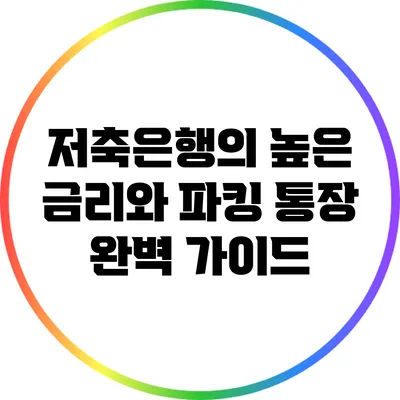 저축은행의 높은 금리와 파킹 통장 완벽 가이드