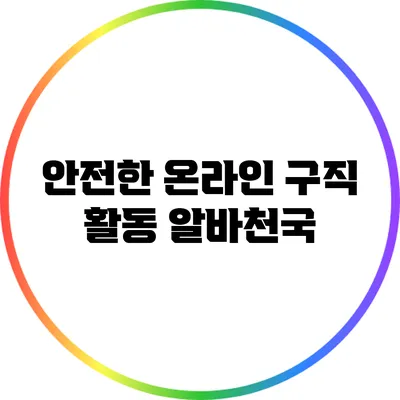 안전한 온라인 구직 활동 알바천국