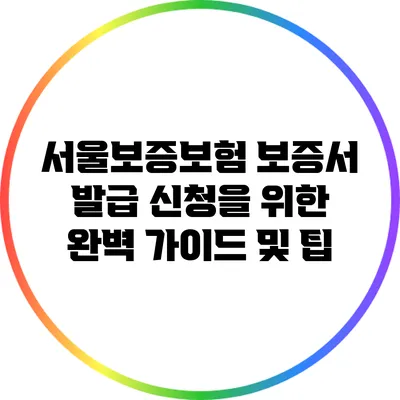 서울보증보험 보증서 발급 신청을 위한 완벽 가이드 및 팁