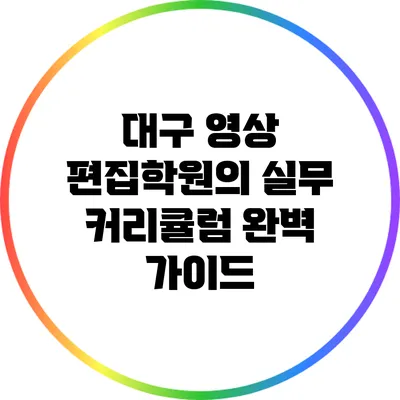 대구 영상 편집학원의 실무 커리큘럼 완벽 가이드